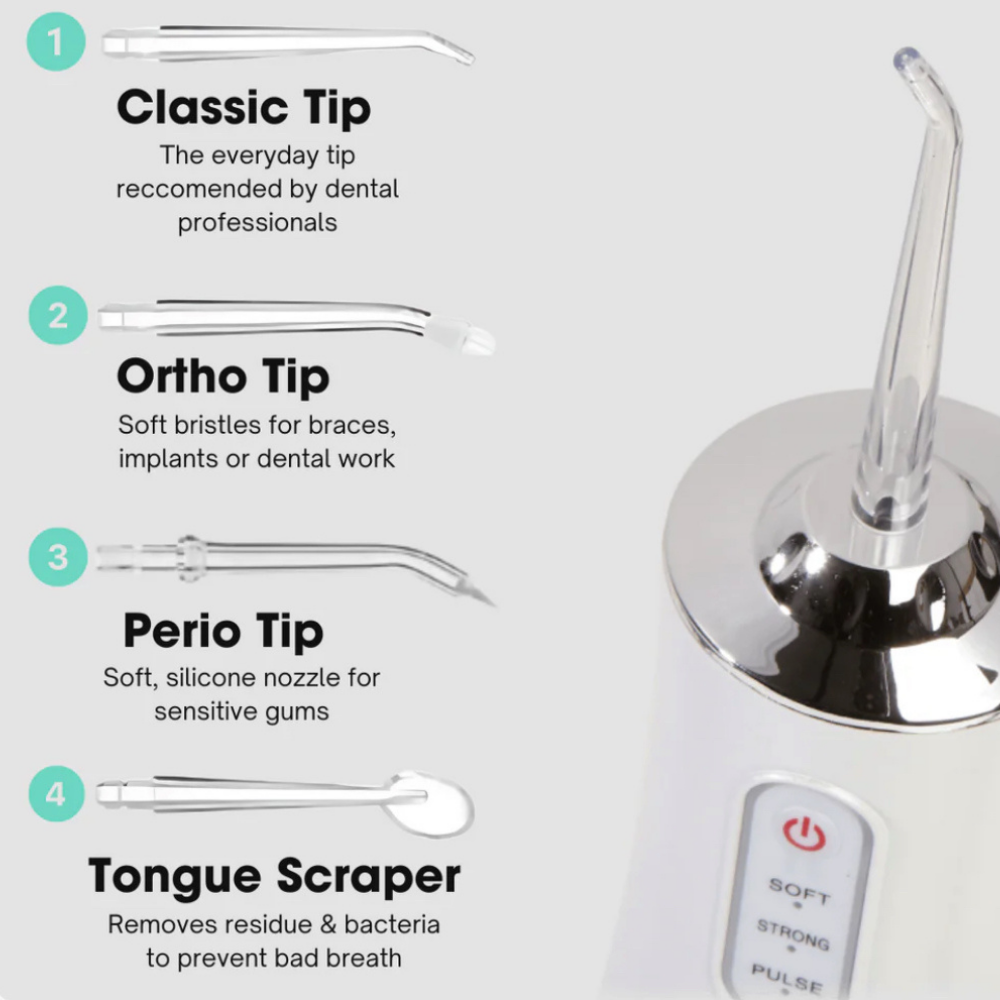 1

Classic Tip

The everyday tip reccomended by dental professionals

2

Ortho Tip

Soft bristles for braces, implants or dental work

3

Perio Tip

Soft, silicone nozzle for sensitive gums

4

Tongue Scraper

Removes residue & bacteria to prevent bad breath

SOFT

STRONG

PULSE